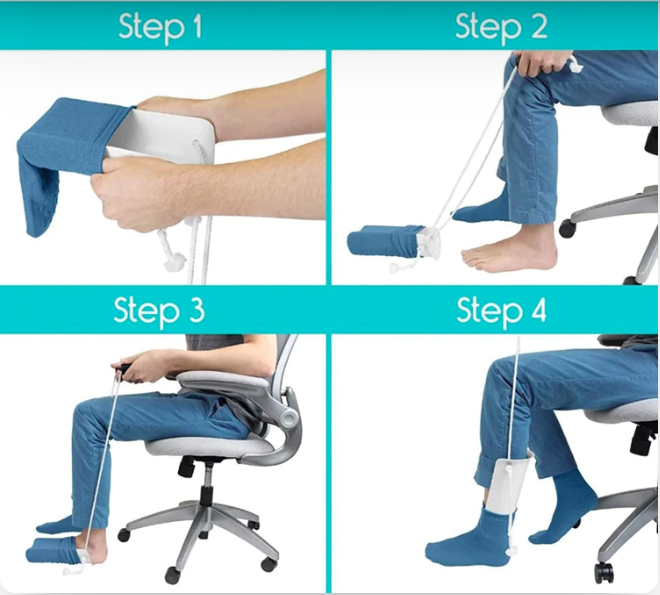 Step 1

Step 2

Step 3

Step 4